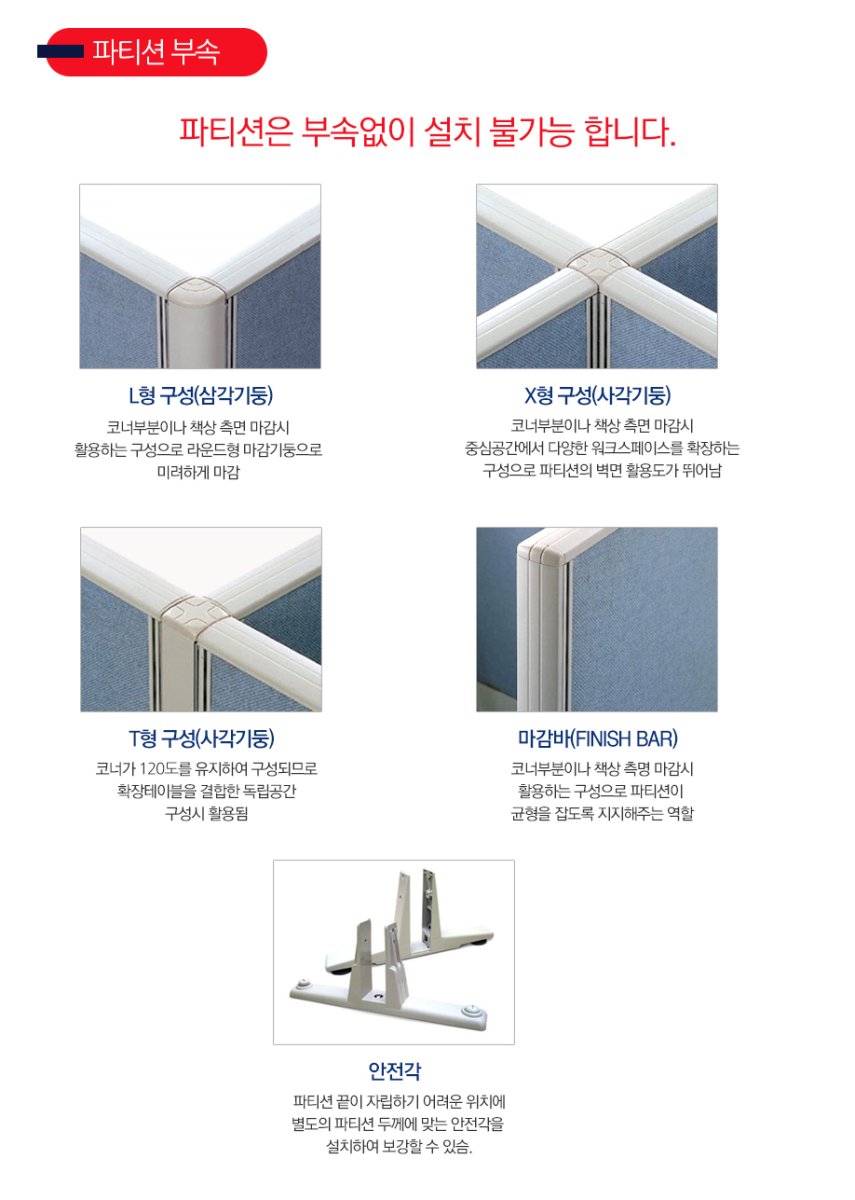 파티션 부속

파티션은 부속없이 설치 불가능 합니다.

L형 구성(삼각기둥)

코너부분이나 책상 측면 마감시 활용하는 구성으로 라운드형 마감기둥으로 미려하게 마감

X형 구성(사각기둥)

코너부분이나 책상 측면 마감시 중심공간에서 다양한 워크스페이스를 확장하는 구성으로 파티션의 벽면 활용도가 뛰어남

T형 구성(사각기둥)

코너가 120도를 유지하여 구성되므로 확장테이블을 결합한 독립공간 구성시 활용됨

마감바(FINISH BAR)

코너부분이나 책상 측명 마감시 활용하는 구성으로 파티션이 균형을 잡도록 지지해주는 역할

안전각

파티션 끝이 자립하기 어려운 위치에 별도의 파티션 두께에 맞는 안전각을 설치하여 보강할 수 있슴.